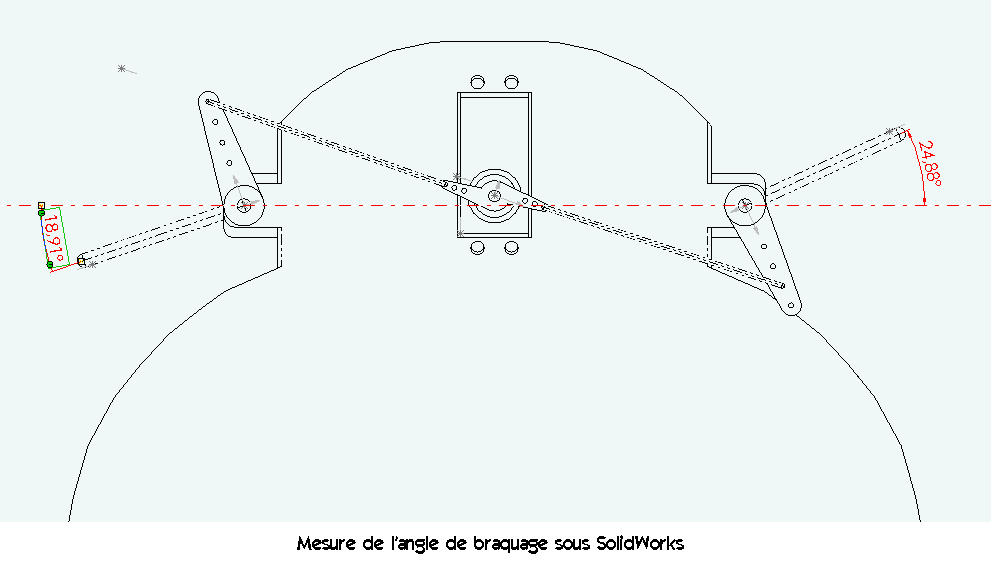 18,91°

24,88°

Mesure de l'angle de braquage sous SolidWorks